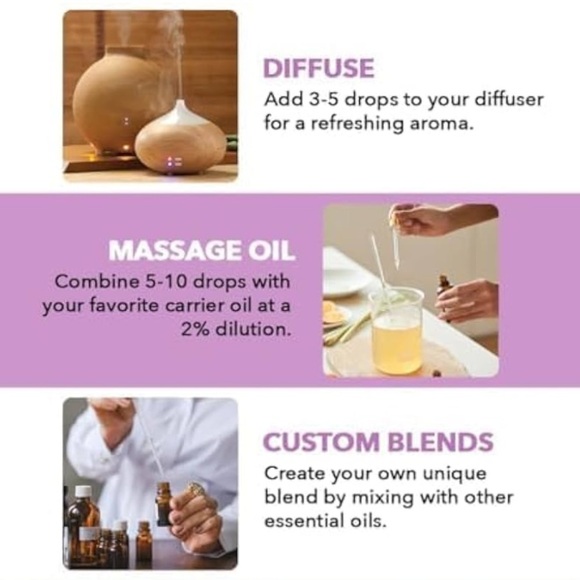 DIFFUSE
Add 3-5 drops to your diffuser for a refreshing aroma.

MASSAGE OIL
Combine 5-10 drops with your favorite carrier oil at a 2% dilution.

CUSTOM BLENDS
Create your own unique blend by mixing with other essential oils.